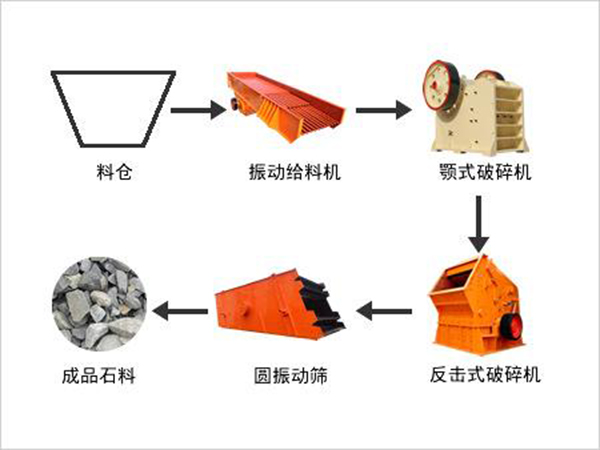 料仓

振动给料机

颚式破碎机

反击式破碎机

圆振动筛

成品石料