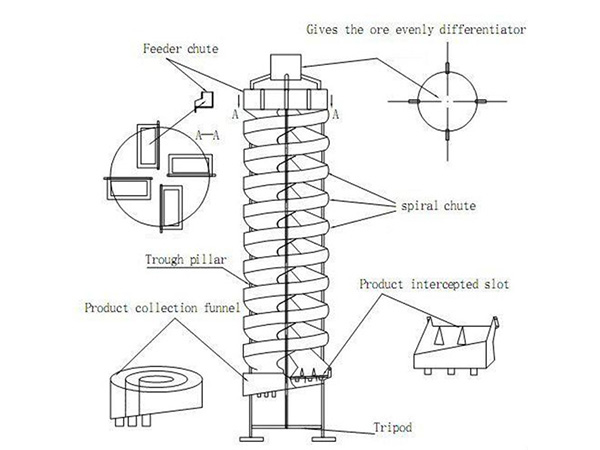 Gives the ore evenly differentiator

Feeder chute

A

A

A—A

spiral chute

Trough pillar

Product intercepted slot

Product collection funnel

Tripod